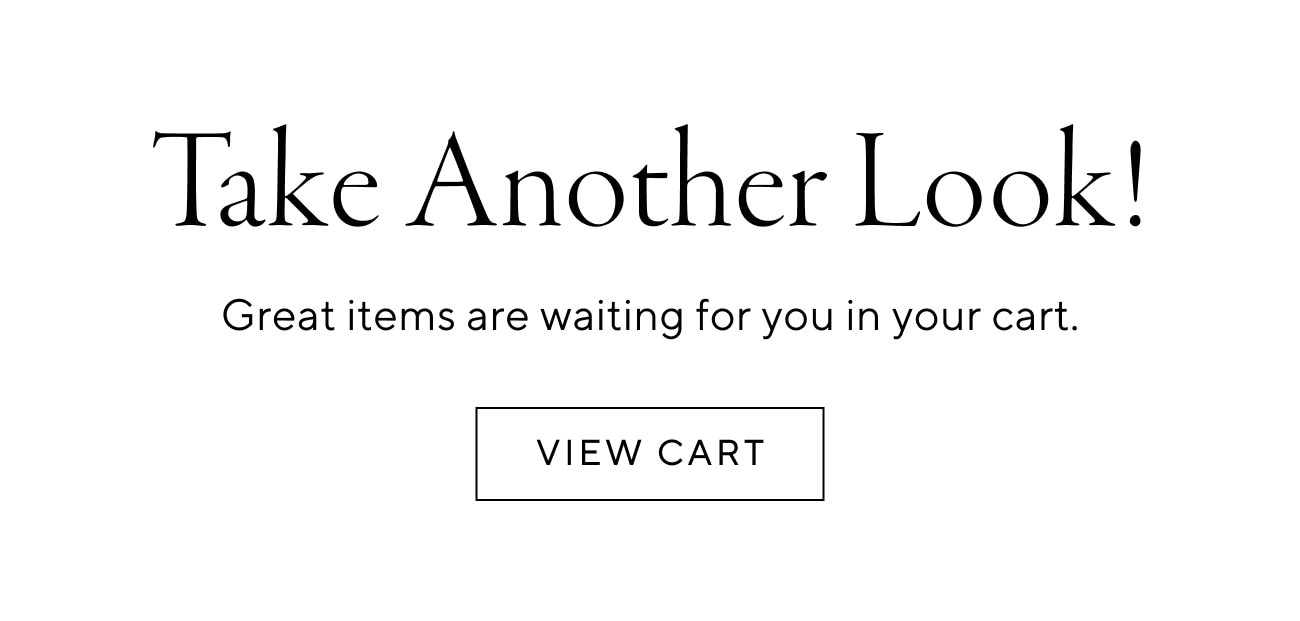 Take Another Look!

Great items are waiting for you in your cart.

VIEW CART